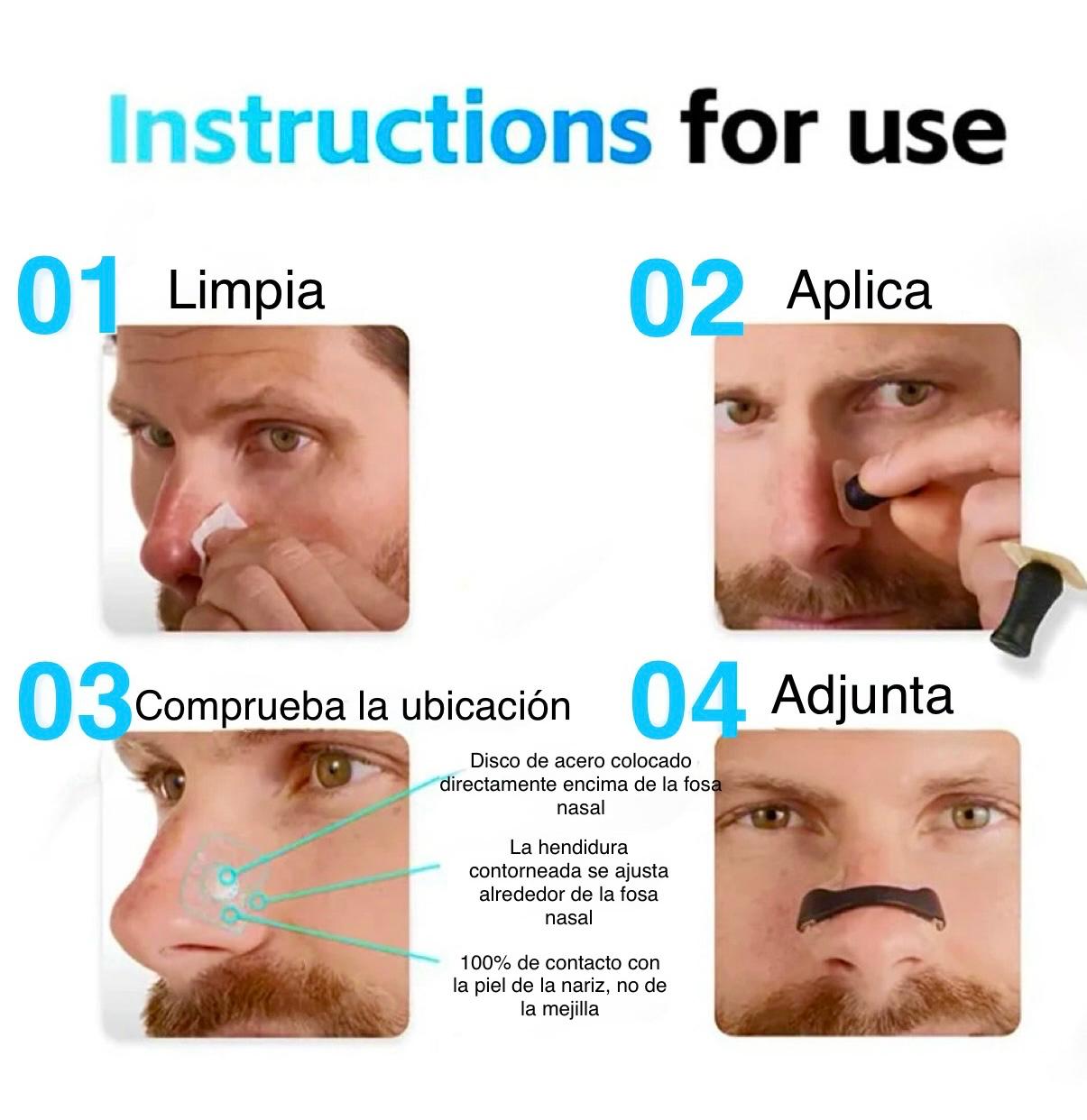 Instructions for use

01 Limpia

02 Aplica

03 Comprueba la ubicación

Disco de acero colocado directamente encima de la fosa nasal

La hendidura contorneada se ajusta alrededor de la fosa nasal

100% de contacto con la piel de la nariz, no de la mejilla

04 Adjunta